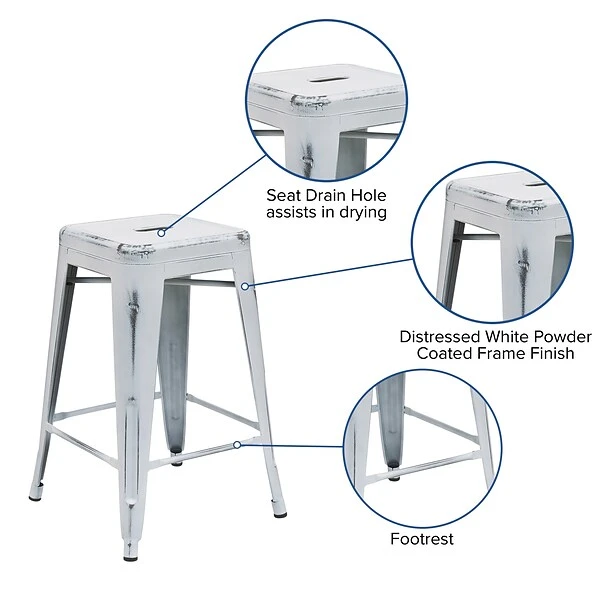 Seat Drain Hole assists in drying

Distressed White Powder Coated Frame Finish

Footrest