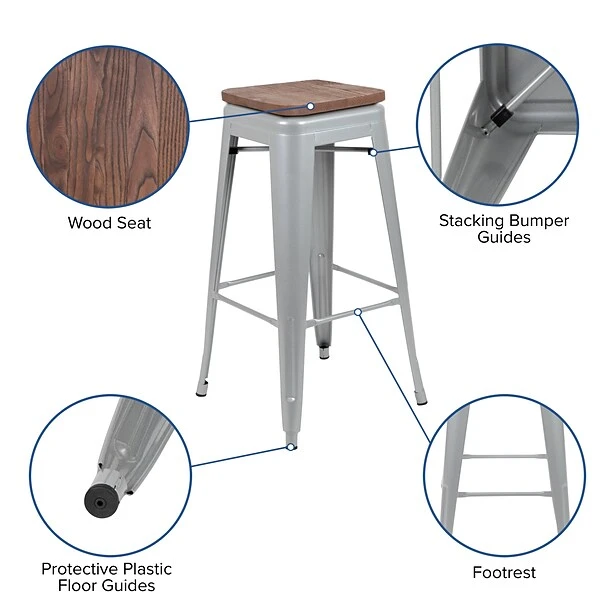 Wood Seat

Stacking Bumper Guides

Protective Plastic Floor Guides

Footrest